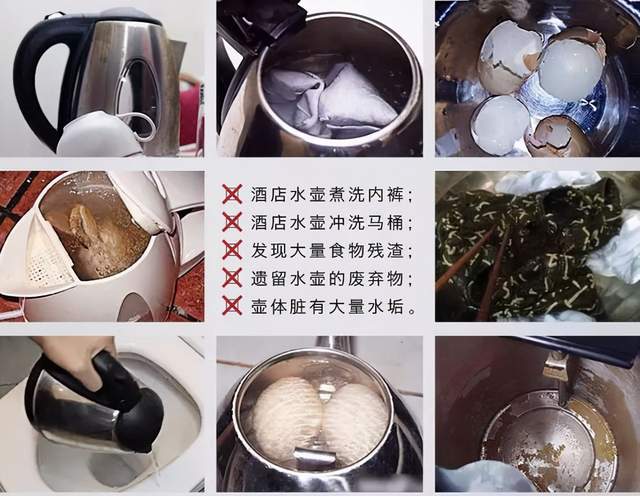 酒店水壶煮洗内裤；
酒店水壶冲洗马桶；
发现大量食物残渣；
遗留水壶的废弃物；
壶体脏有大量水垢。