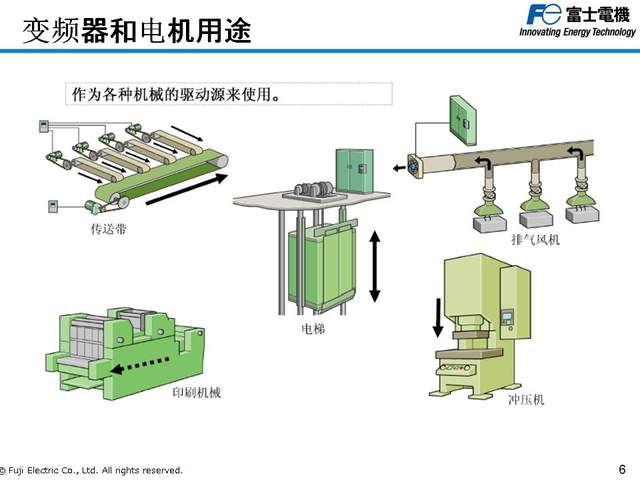 变频器和电机用途

Fe 富士電機
Innovating Energy Technology

作为各种机械的驱动源来使用。

传送带

电梯

排气风机

印刷机械

冲压机

© Fuji Electric Co., Ltd. All rights reserved.

6