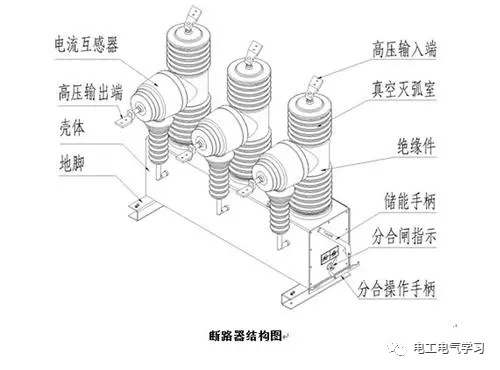 电流互感器

高压输出端

壳体

地脚

高压输入端

真空灭弧室

绝缘件

储能手柄

分合闸指示

分合操作手柄

断路器结构图

电工电气学习