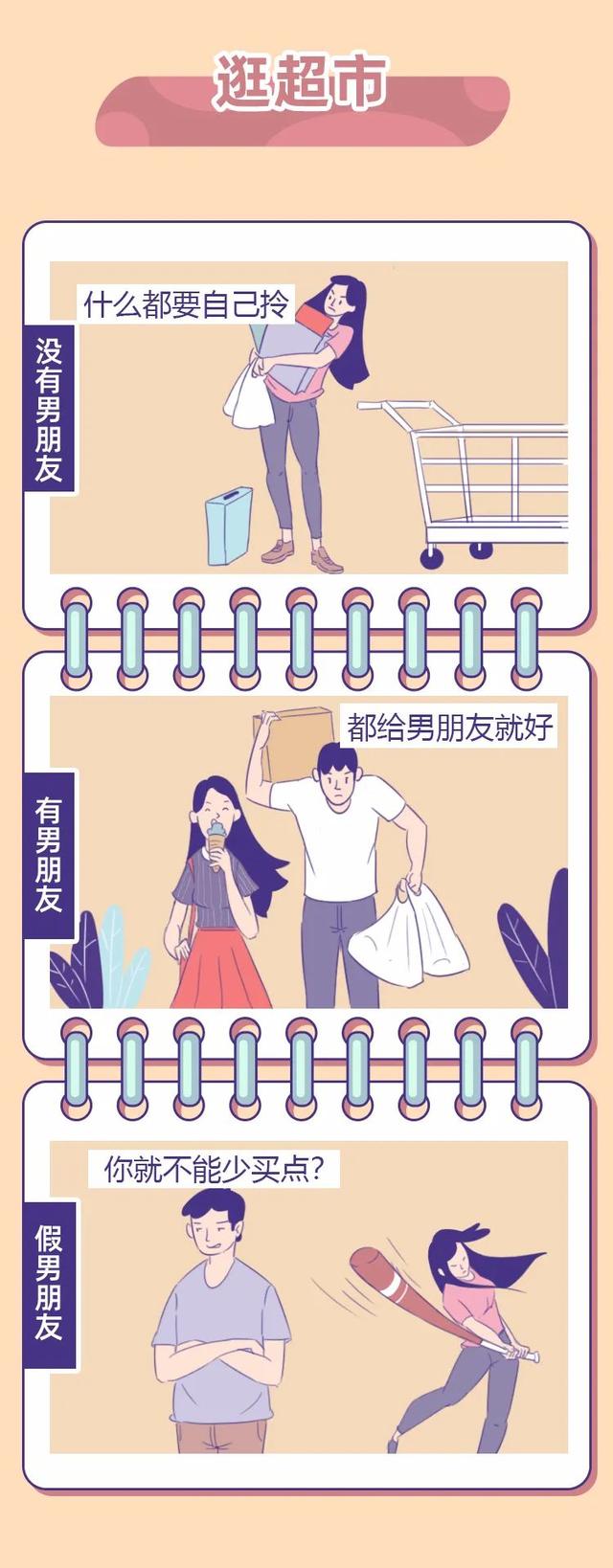 逛超市

没有男朋友

什么都要自己拎

有男朋友

都给男朋友就好

假男朋友

你就不能少买点?